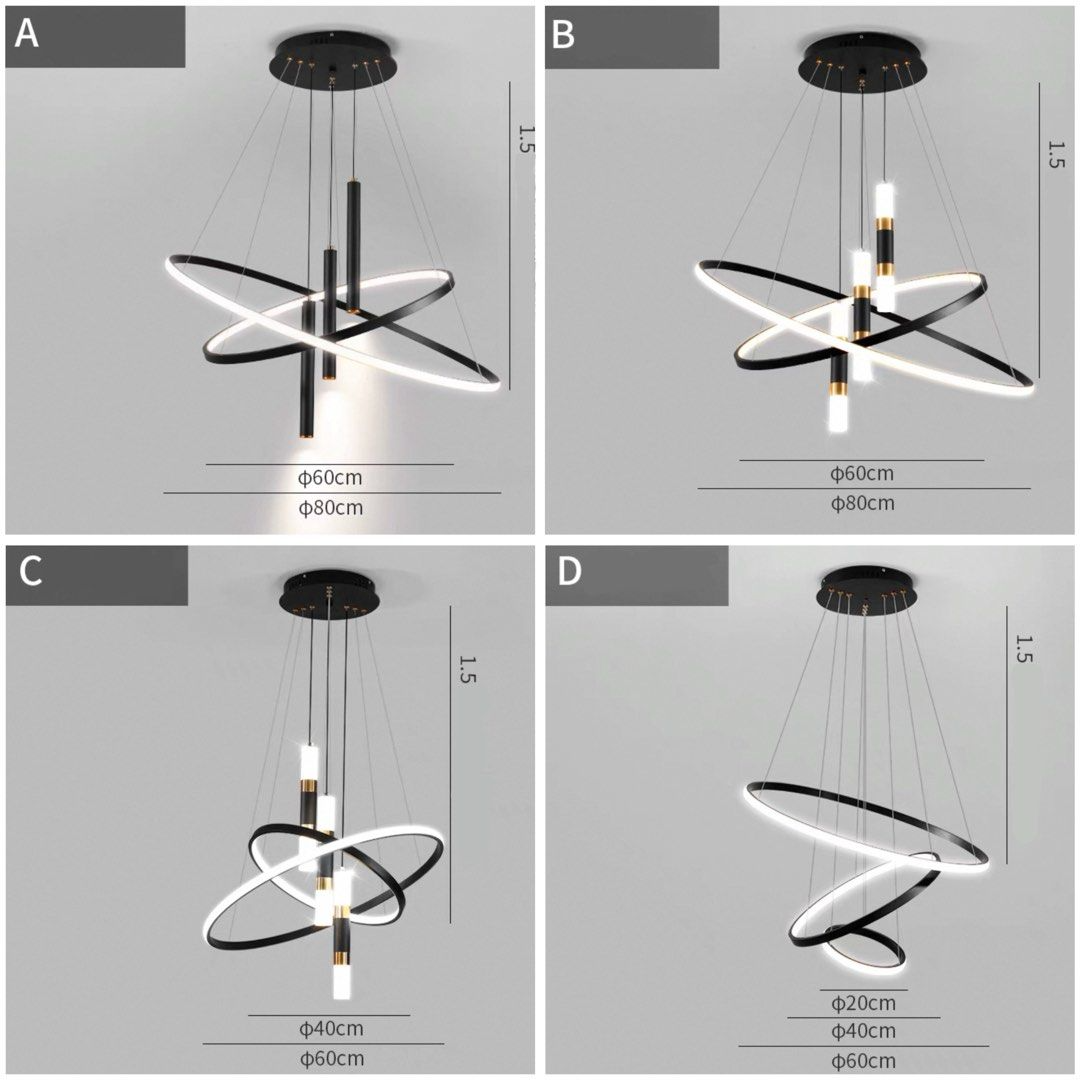 A

1.5

ϕ60cm

ϕ80cm

B

1.5

ϕ60cm

ϕ80cm

C

1.5

ϕ40cm

ϕ60cm

D

1.5

ϕ20cm

ϕ40cm

ϕ60cm