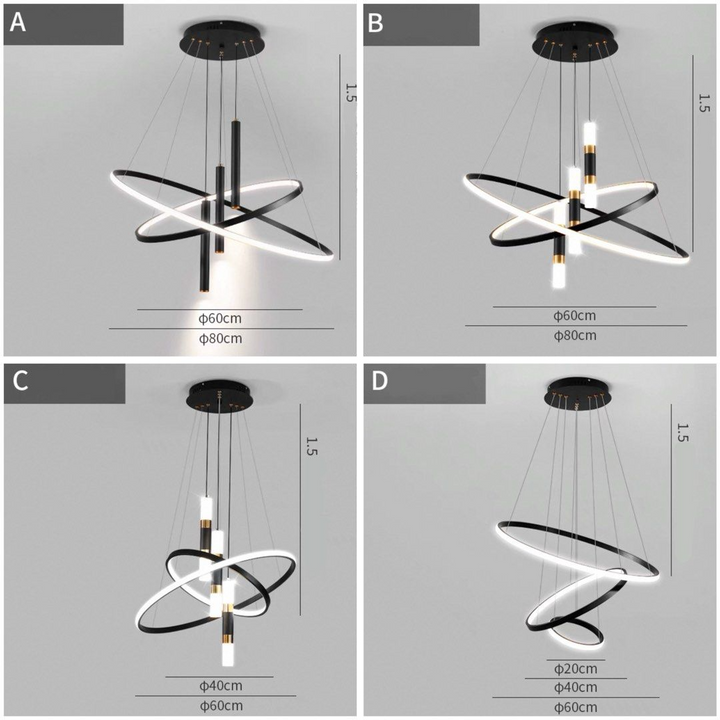 A

1.5

ϕ60cm

ϕ80cm

B

1.5

ϕ60cm

ϕ80cm

C

1.5

ϕ40cm

ϕ60cm

D

1.5

ϕ20cm

ϕ40cm

ϕ60cm