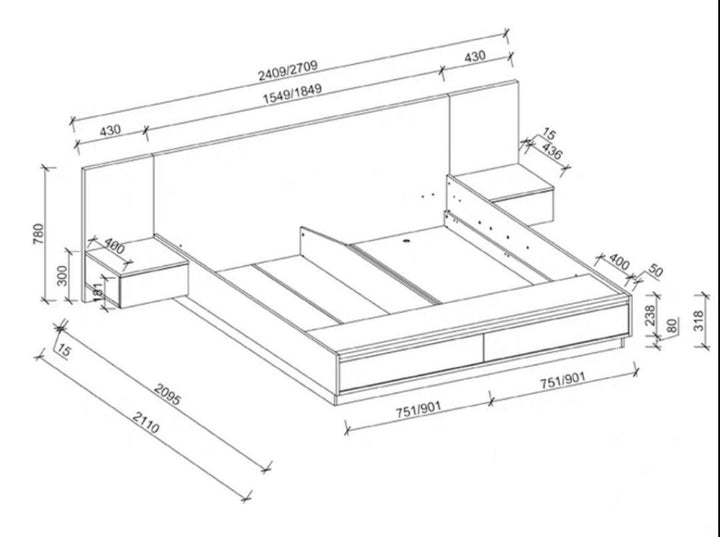 2409/2709
430
1549/1849
430
15
436
780
400
300
181
400
50
238
80
318
15
2095
2110
751/901
751/901