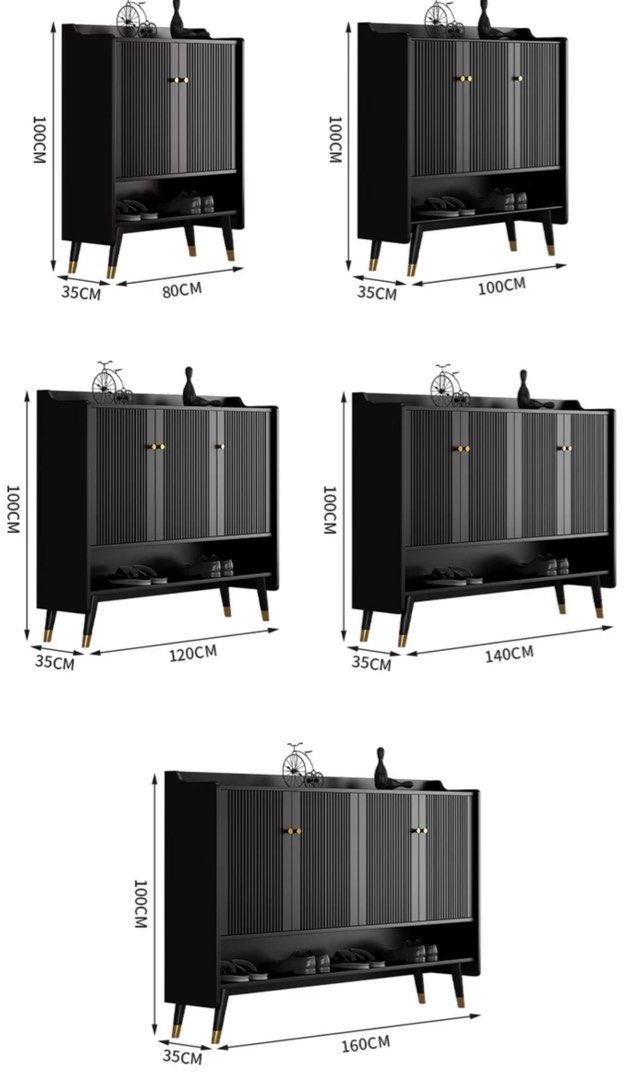 100CM
35CM
80CM

100CM
35CM
100CM

100CM
35CM
120CM

100CM
35CM
140CM

100CM
35CM
160CM