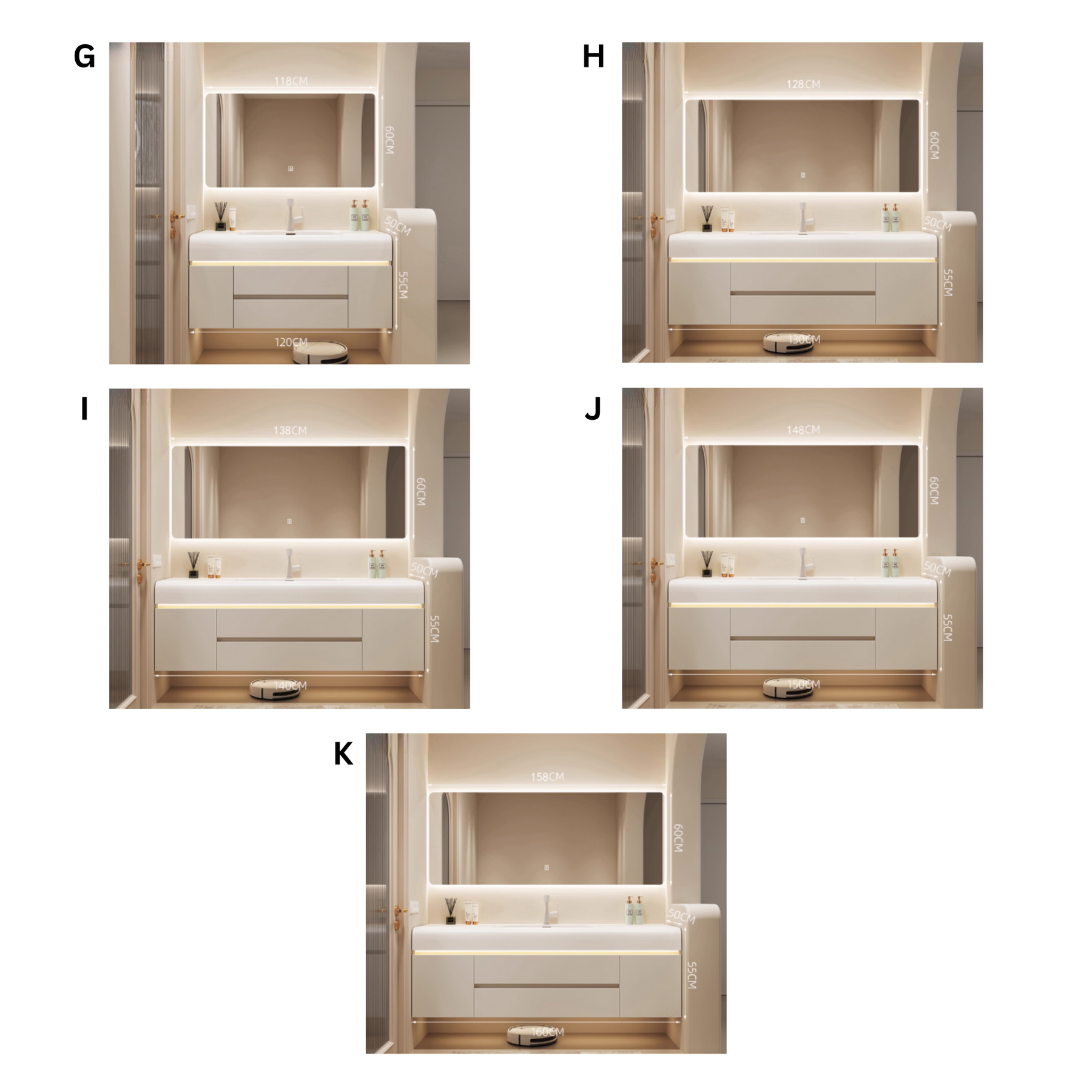 G

118CM
60CM
50CM
55CM
120CM

H

128CM
60CM
50CM
55CM
130CM

I

138CM
60CM
50CM
55CM
140CM

J

148CM
60CM
50CM
55CM
150CM

K

158CM
60CM
50CM
55CM
160CM